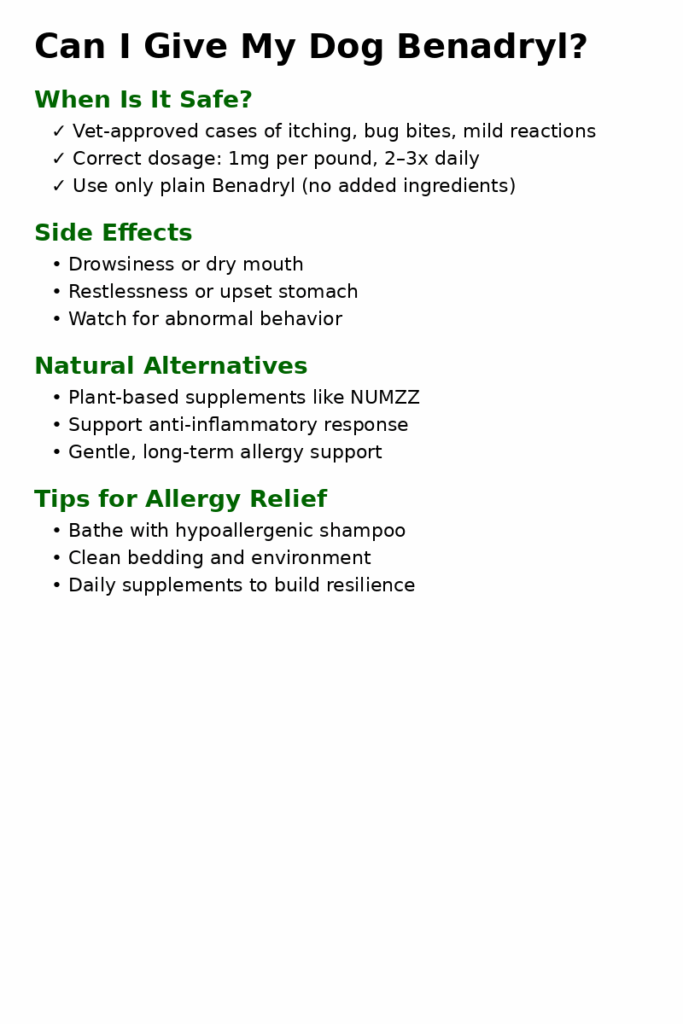 Can I Give My Dog Benadryl?

When Is It Safe?

✓ Vet-approved cases of itching, bug bites, mild reactions
✓ Correct dosage: 1mg per pound, 2–3x daily
✓ Use only plain Benadryl (no added ingredients)

Side Effects

• Drowsiness or dry mouth
• Restlessness or upset stomach
• Watch for abnormal behavior

Natural Alternatives

• Plant-based supplements like NUMZZ
• Support anti-inflammatory response
• Gentle, long-term allergy support

Tips for Allergy Relief

• Bathe with hypoallergenic shampoo
• Clean bedding and environment
• Daily supplements to build resilience